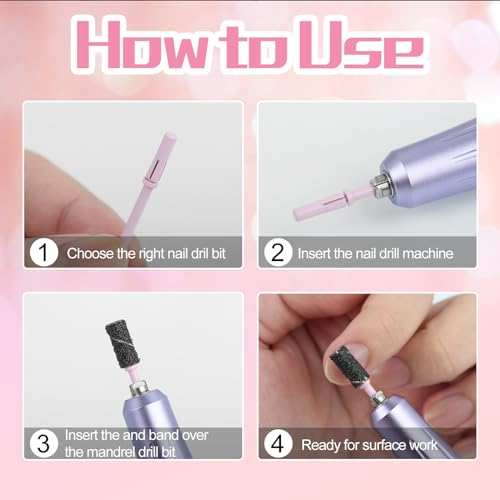 How to Use

1 Choose the right nail dril bit

2 Insert the nail drill machine

3 Insert the and band over the mandrel drill bit

4 Ready for surface work